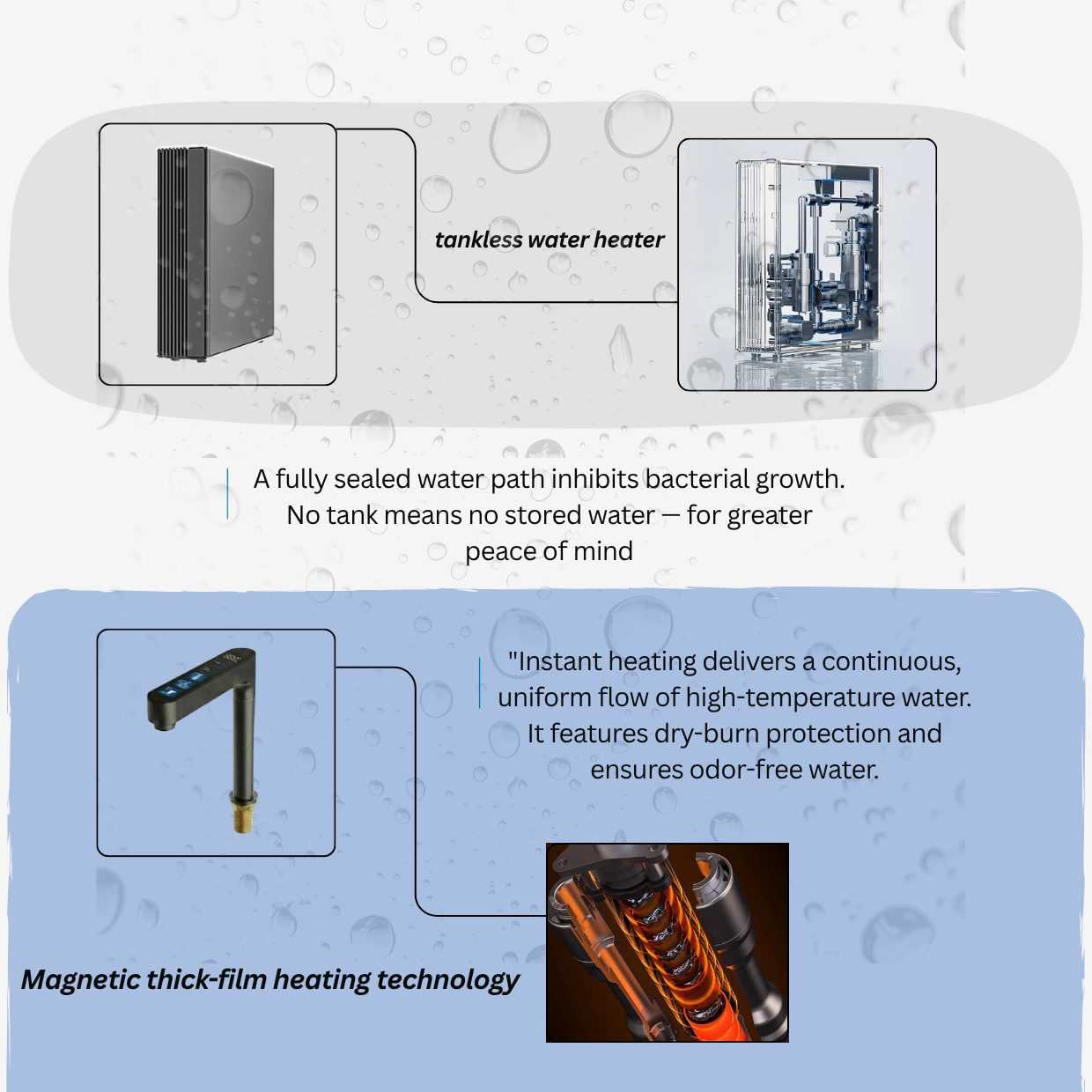 tankless water heater

A fully sealed water path inhibits bacterial growth. No tank means no stored water — for greater peace of mind

"Instant heating delivers a continuous, uniform flow of high-temperature water. It features dry-burn protection and ensures odor-free water.

Magnetic thick-film heating technology