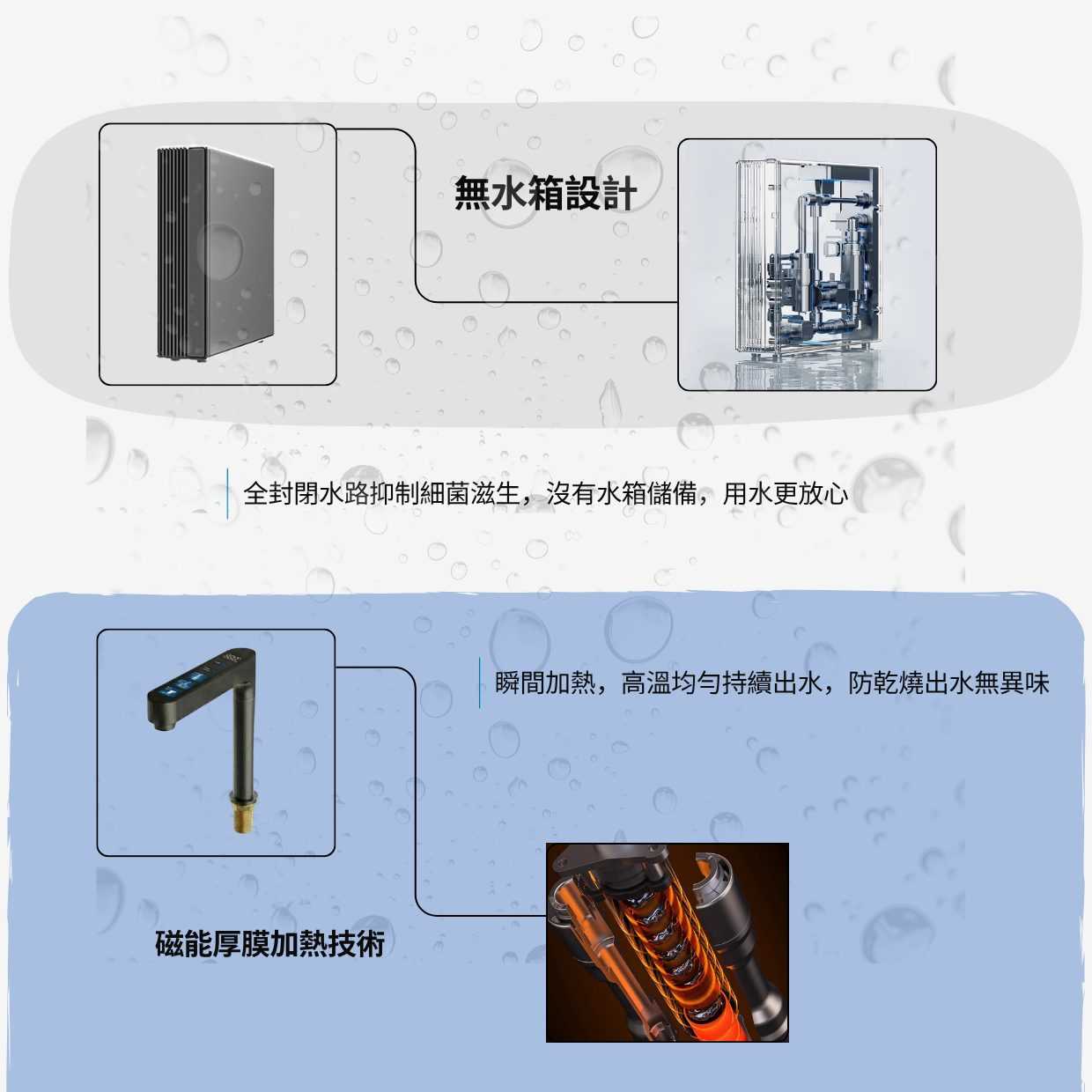 無水箱設計

全封閉水路抑制細菌滋生，沒有水箱儲備，用水更放心

瞬間加熱，高溫均勻持續出水，防乾燒出水無異味

磁能厚膜加熱技術